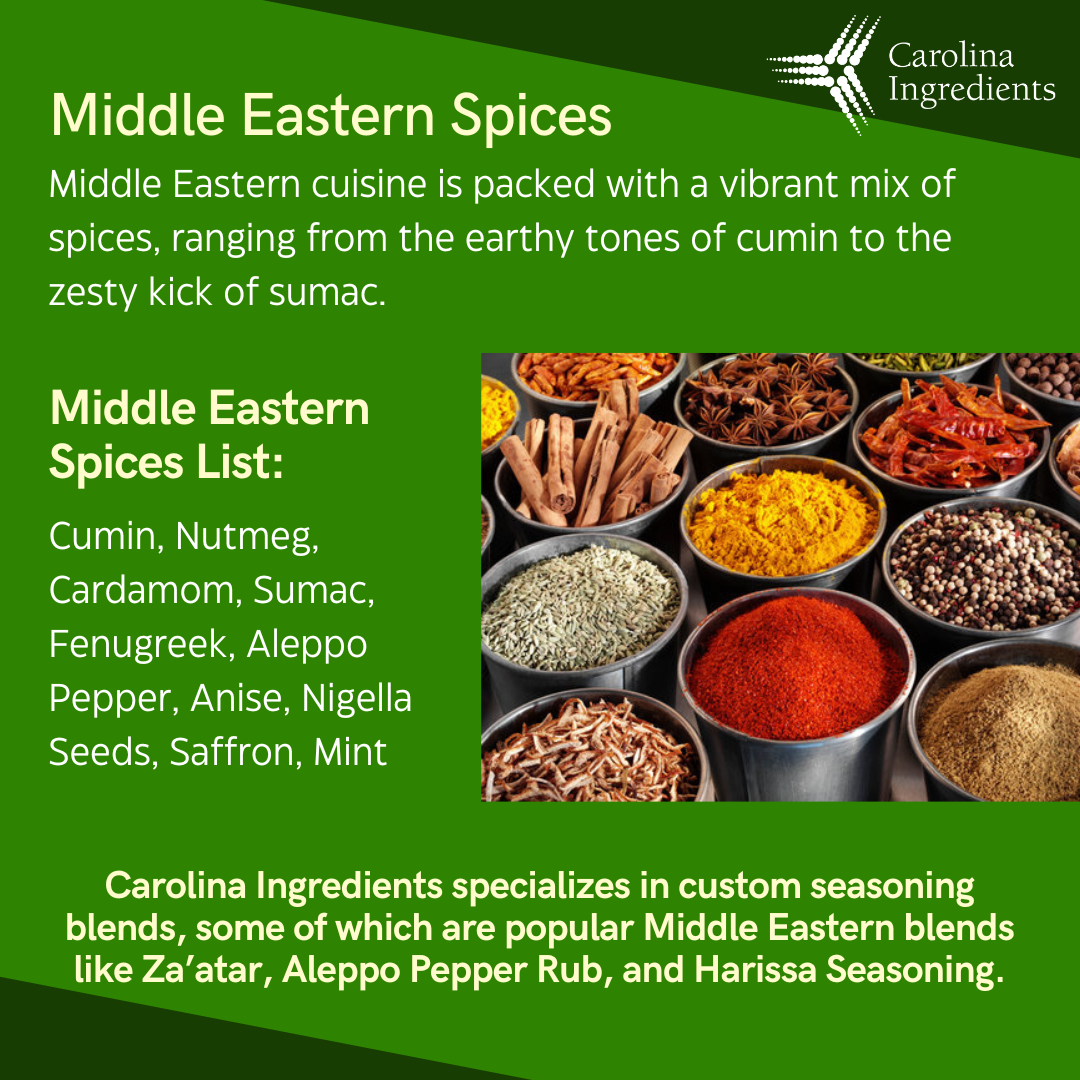 Carolina Ingredients

Middle Eastern Spices

Middle Eastern cuisine is packed with a vibrant mix of spices, ranging from the earthy tones of cumin to the zesty kick of sumac.

Middle Eastern Spices List:

Cumin, Nutmeg, Cardamom, Sumac, Fenugreek, Aleppo Pepper, Anise, Nigella Seeds, Saffron, Mint

Carolina Ingredients specializes in custom seasoning blends, some of which are popular Middle Eastern blends like Za'atar, Aleppo Pepper Rub, and Harissa Seasoning.